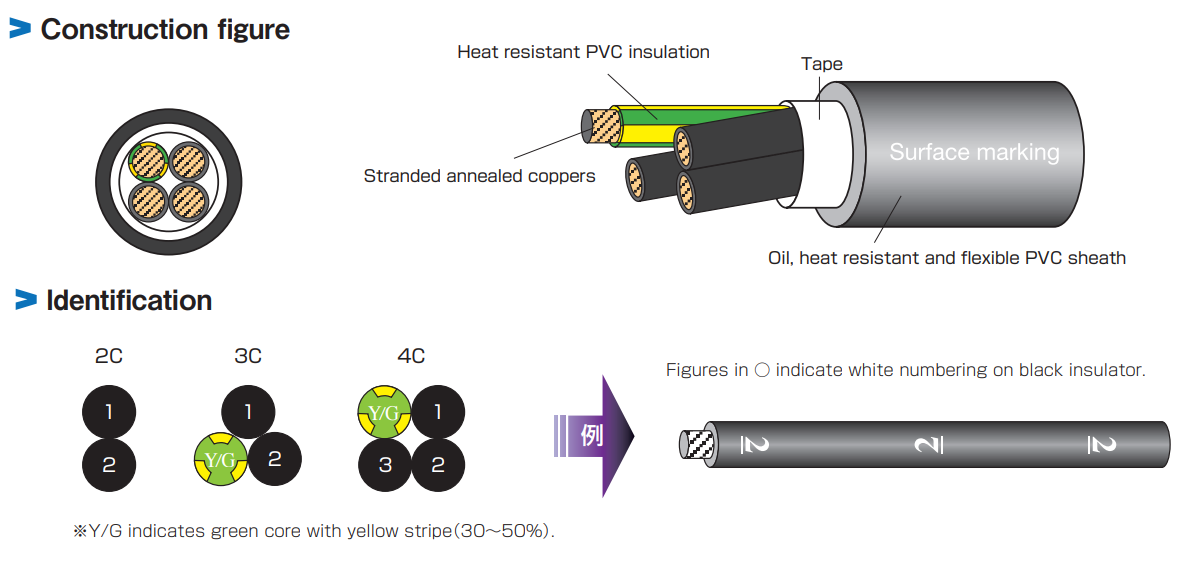 Construction figure

Heat resistant PVC insulation

Tape

Stranded annealed coppers

Surface marking

Oil, heat resistant and flexible PVC sheath

Identification

2C

1

2

3C

1

Y/G

2

4C

Y/G

1

3

2

例

Figures in ○ indicate white numbering on black insulator.

2

2

2

※Y/G indicates green core with yellow stripe(30～50%).