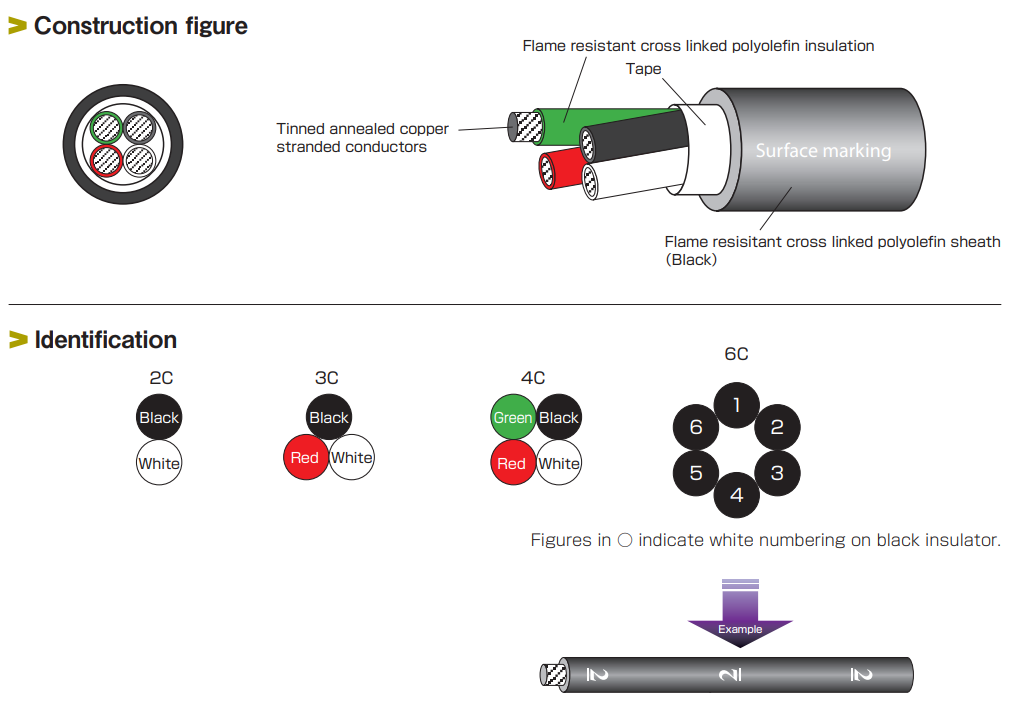 Construction figure

Flame resistant cross linked polyolefin insulation

Tape

Tinned annealed copper stranded conductors

Surface marking

Flame resisitant cross linked polyolefin sheath (Black)

Identification

2C

Black

White

3C

Black

Red

White

4C

Green

Black

Red

White

6C

1

2

3

4

5

6

Figures in ○ indicate white numbering on black insulator.

Example

2

2

2